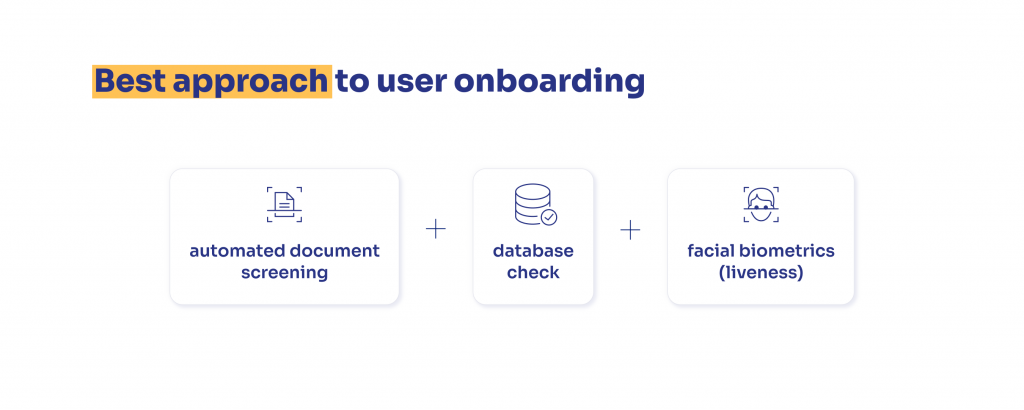 Best approach to user onboarding

automated document screening

+

database check

+

facial biometrics (liveness)