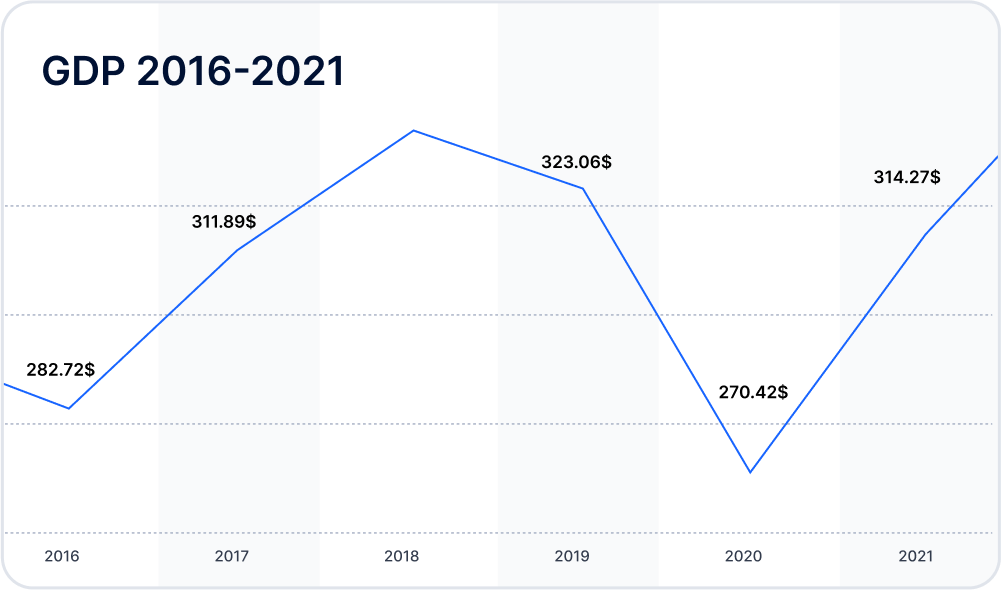 GDP 2016-2021

282.72$
311.89$
323.06$
270.42$
314.27$

2016
2017
2018
2019
2020
2021