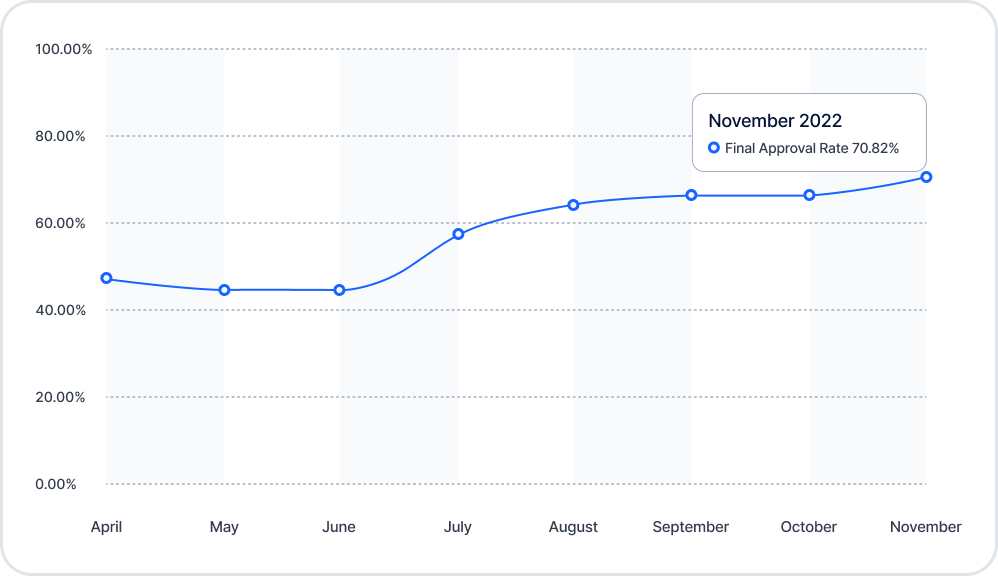 100.00%
80.00%
60.00%
40.00%
20.00%
0.00%

November 2022
Final Approval Rate 70.82%

April
May
June
July
August
September
October
November