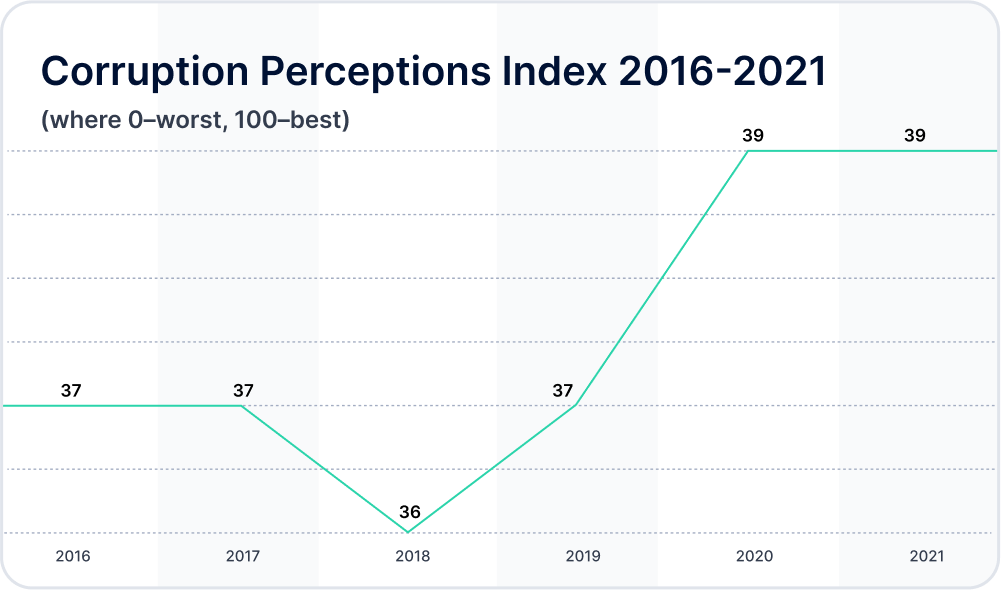 Corruption Perceptions Index 2016-2021
(where 0–worst, 100–best)

37
37
36
37
39
39

2016
2017
2018
2019
2020
2021