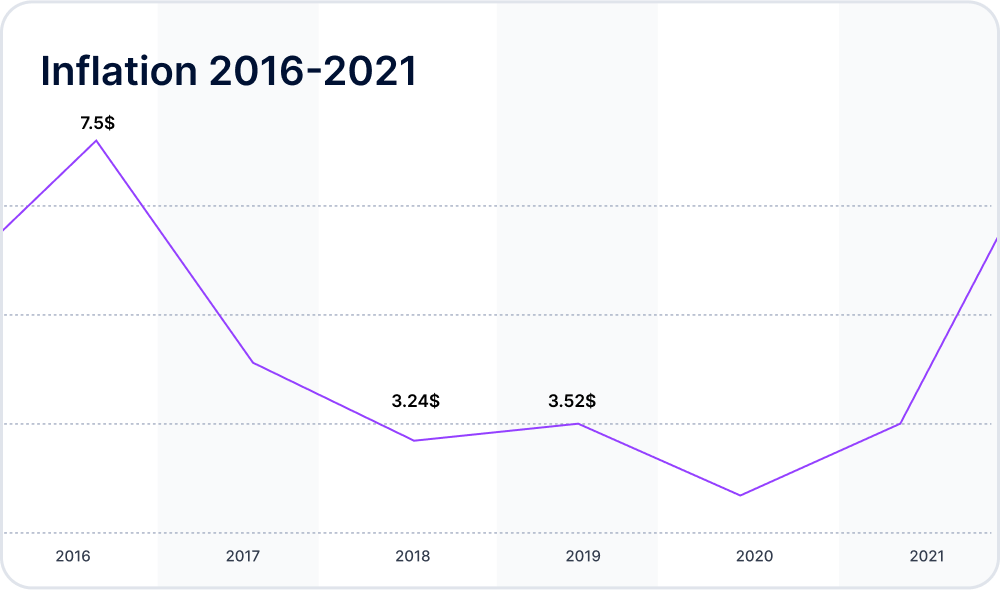 Inflation 2016-2021

7.5$

3.24$

3.52$

2016

2017

2018

2019

2020

2021