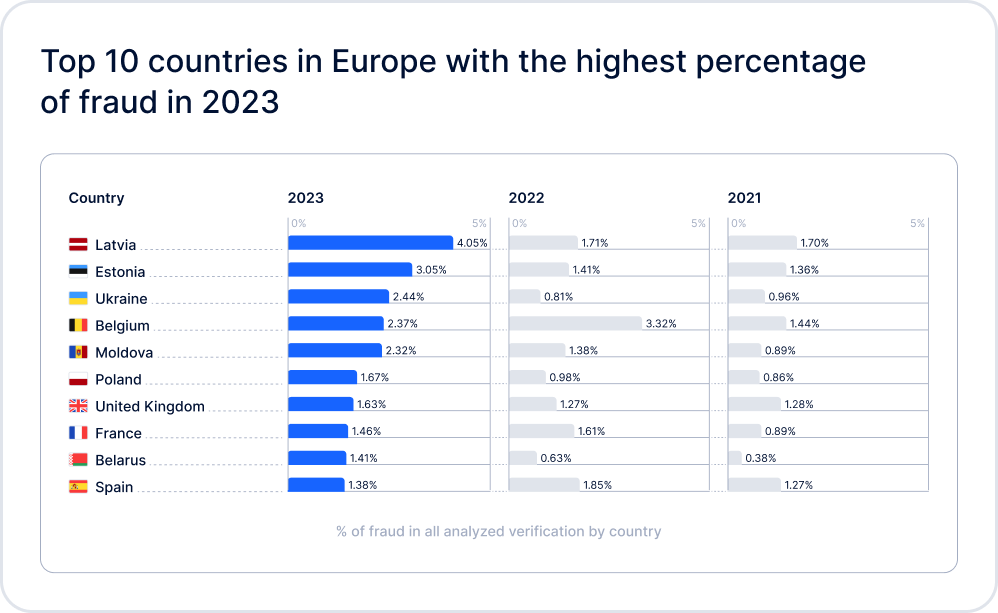 Top 10 countries in Europe with the highest percentage of fraud in 2023

| Country | 2023 | 2022 | 2021 |
|---|---|---|---|
| | 0% 5% | 0% 5% | 0% 5% |
| Latvia | 4.05% | 1.71% | 1.70% |
| Estonia | 3.05% | 1.41% | 1.36% |
| Ukraine | 2.44% | 0.81% | 0.96% |
| Belgium | 2.37% | 3.32% | 1.44% |
| Moldova | 2.32% | 1.38% | 0.89% |
| Poland | 1.67% | 0.98% | 0.86% |
| United Kingdom | 1.63% | 1.27% | 1.28% |
| France | 1.46% | 1.61% | 0.89% |
| Belarus | 1.41% | 0.63% | 0.38% |
| Spain | 1.38% | 1.85% | 1.27% |

% of fraud in all analyzed verification by country