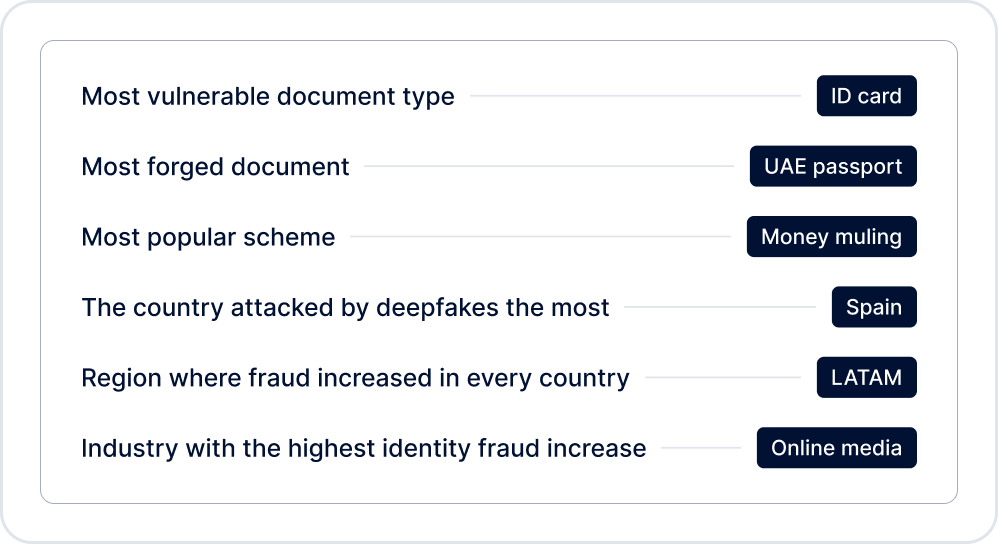 Most vulnerable document type ID card

Most forged document UAE passport

Most popular scheme Money muling

The country attacked by deepfakes the most Spain

Region where fraud increased in every country LATAM

Industry with the highest identity fraud increase Online media