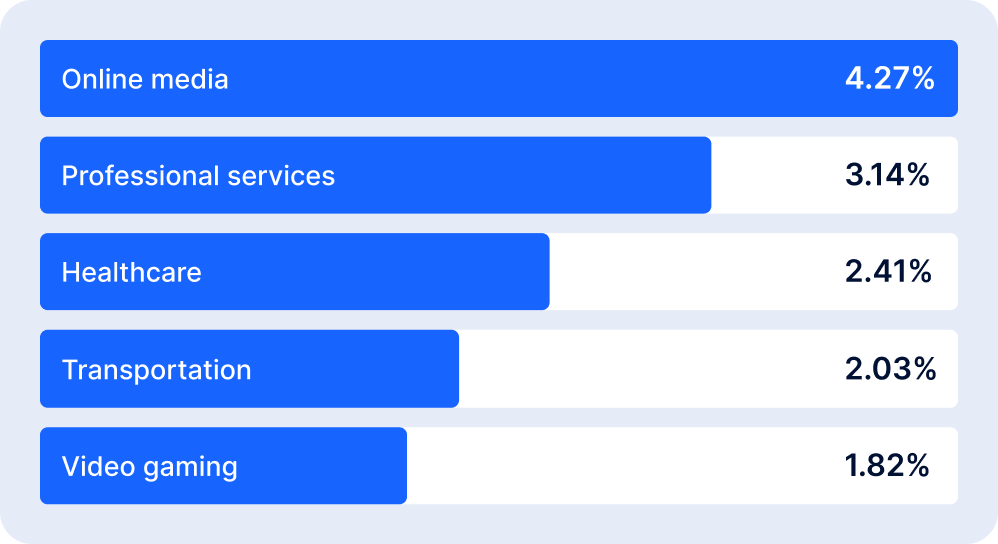 Online media 4.27%

Professional services 3.14%

Healthcare 2.41%

Transportation 2.03%

Video gaming 1.82%