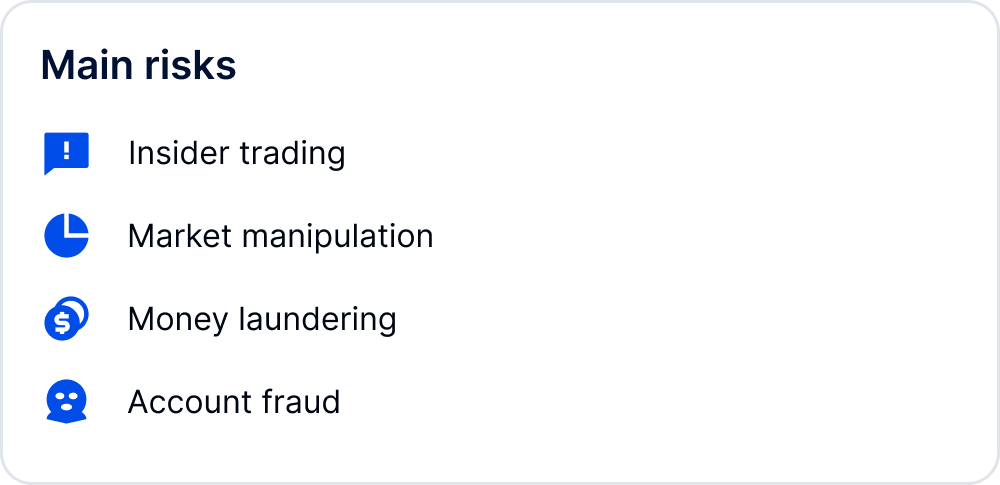 Main risks

Insider trading

Market manipulation

Money laundering

Account fraud