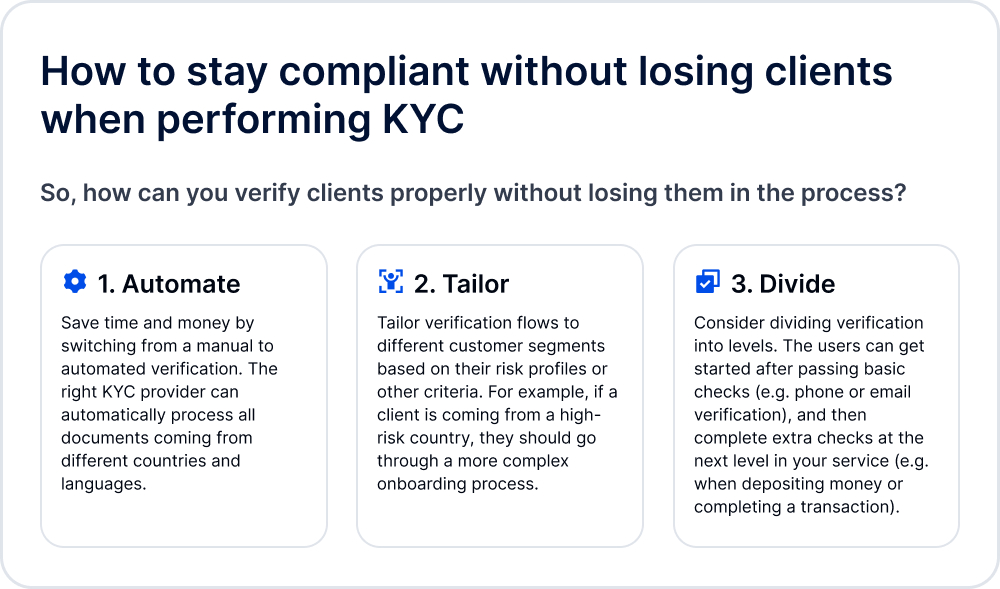 How to stay compliant without losing clients when performing KYC

So, how can you verify clients properly without losing them in the process?

1. Automate

Save time and money by switching from a manual to automated verification. The right KYC provider can automatically process all documents coming from different countries and languages.

2. Tailor

Tailor verification flows to different customer segments based on their risk profiles or other criteria. For example, if a client is coming from a high-risk country, they should go through a more complex onboarding process.

3. Divide

Consider dividing verification into levels. The users can get started after passing basic checks (e.g. phone or email verification), and then complete extra checks at the next level in your service (e.g. when depositing money or completing a transaction).