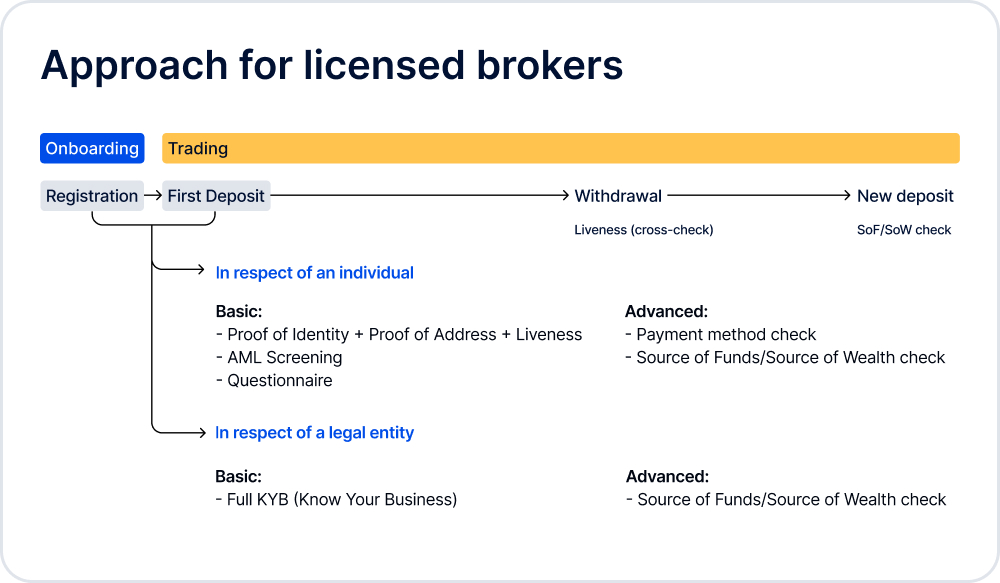 Approach for licensed brokers

Onboarding

Trading

Registration → First Deposit → Withdrawal → New deposit

Liveness (cross-check)

SoF/SoW check

In respect of an individual

Basic:
- Proof of Identity + Proof of Address + Liveness
- AML Screening
- Questionnaire

Advanced:
- Payment method check
- Source of Funds/Source of Wealth check

In respect of a legal entity

Basic:
- Full KYB (Know Your Business)

Advanced:
- Source of Funds/Source of Wealth check