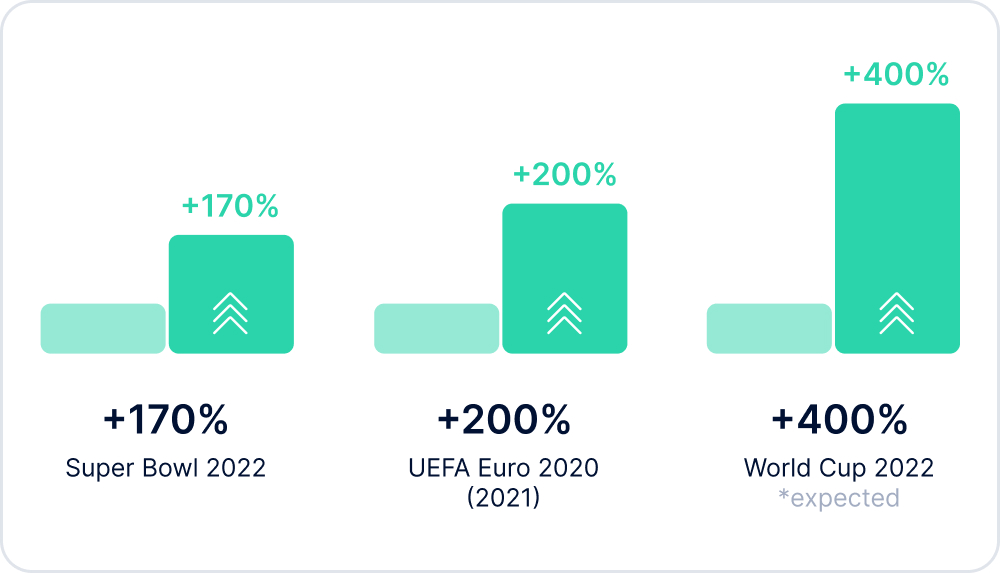 +170%

+170%
Super Bowl 2022

+200%

+200%
UEFA Euro 2020 (2021)

+400%

+400%
World Cup 2022
*expected